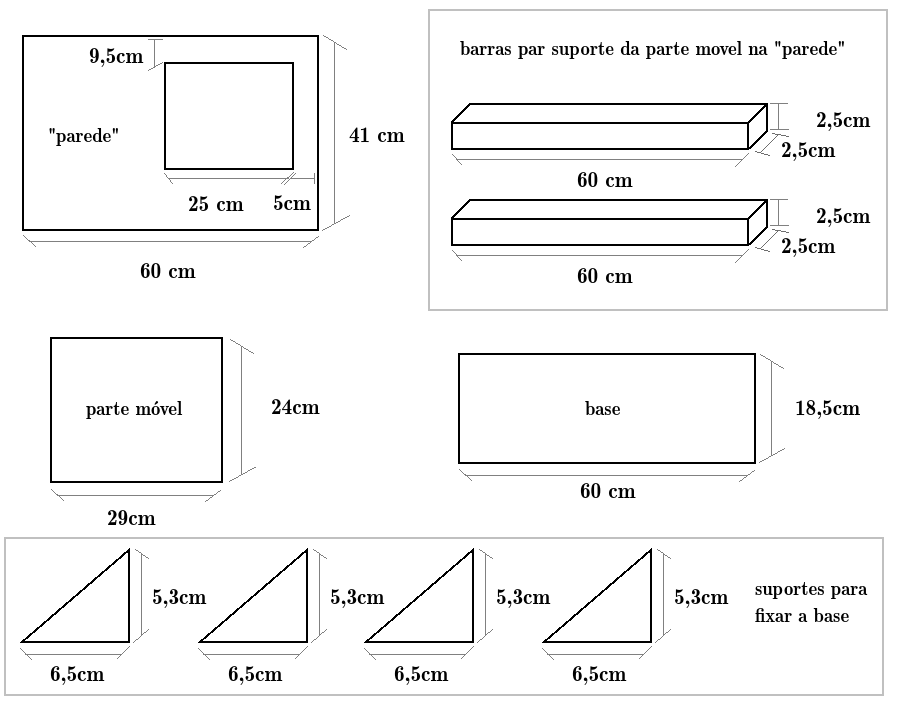 9,5cm

"parede"

41 cm

25 cm

5cm

60 cm

barras par suporte da parte movel na "parede"

2,5cm

2,5cm

60 cm

2,5cm

2,5cm

60 cm

parte móvel

24cm

29cm

base

18,5cm

60 cm

5,3cm

6,5cm

5,3cm

6,5cm

5,3cm

6,5cm

5,3cm

6,5cm

suportes para fixar a base